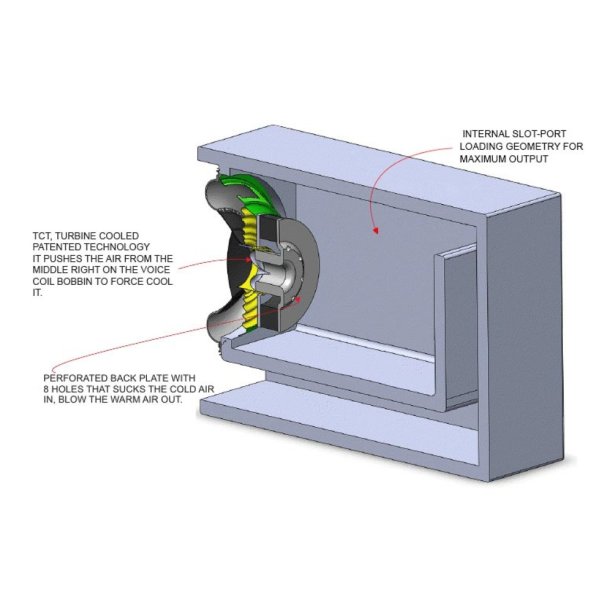 INTERNAL SLOT-PORT LOADING GEOMETRY FOR MAXIMUM OUTPUT

TCT, TURBINE COOLED PATENTED TECHNOLOGY IT PUSHES THE AIR FROM THE MIDDLE RIGHT ON THE VOICE COIL BOBBIN TO FORCE COOL IT.

PERFORATED BACK PLATE WITH 8 HOLES THAT SUCKS THE COLD AIR IN, BLOW THE WARM AIR OUT.