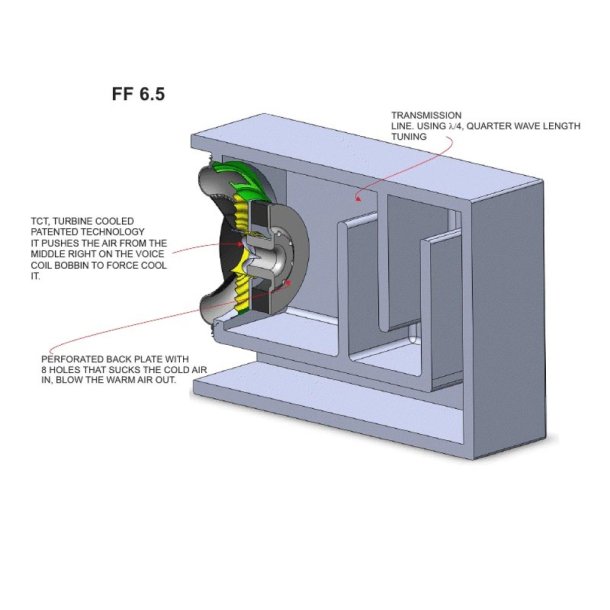 FF 6.5

TRANSMISSION LINE. USING $\lambda/4$, QUARTER WAVE LENGTH TUNING

TCT, TURBINE COOLED PATENTED TECHNOLOGY IT PUSHES THE AIR FROM THE MIDDLE RIGHT ON THE VOICE COIL BOBBIN TO FORCE COOL IT.

PERFORATED BACK PLATE WITH 8 HOLES THAT SUCKS THE COLD AIR IN, BLOW THE WARM AIR OUT.